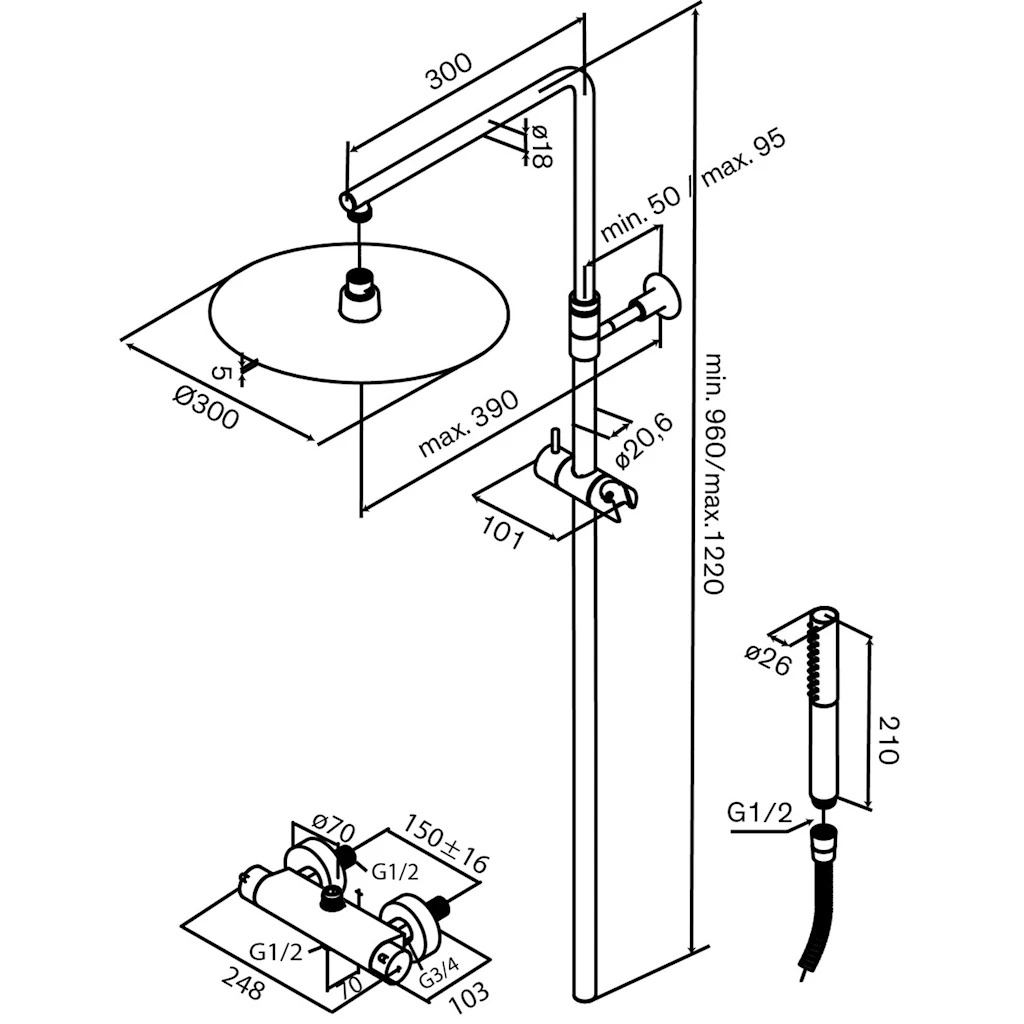 300
ø18
min. 50 / max. 95
5
Ø300
max. 390
ø20,6
101
min. 960/max.1220
ø26
210
G1/2
ø70
150±16
G1/2
G1/2
248
70
G3/4
103